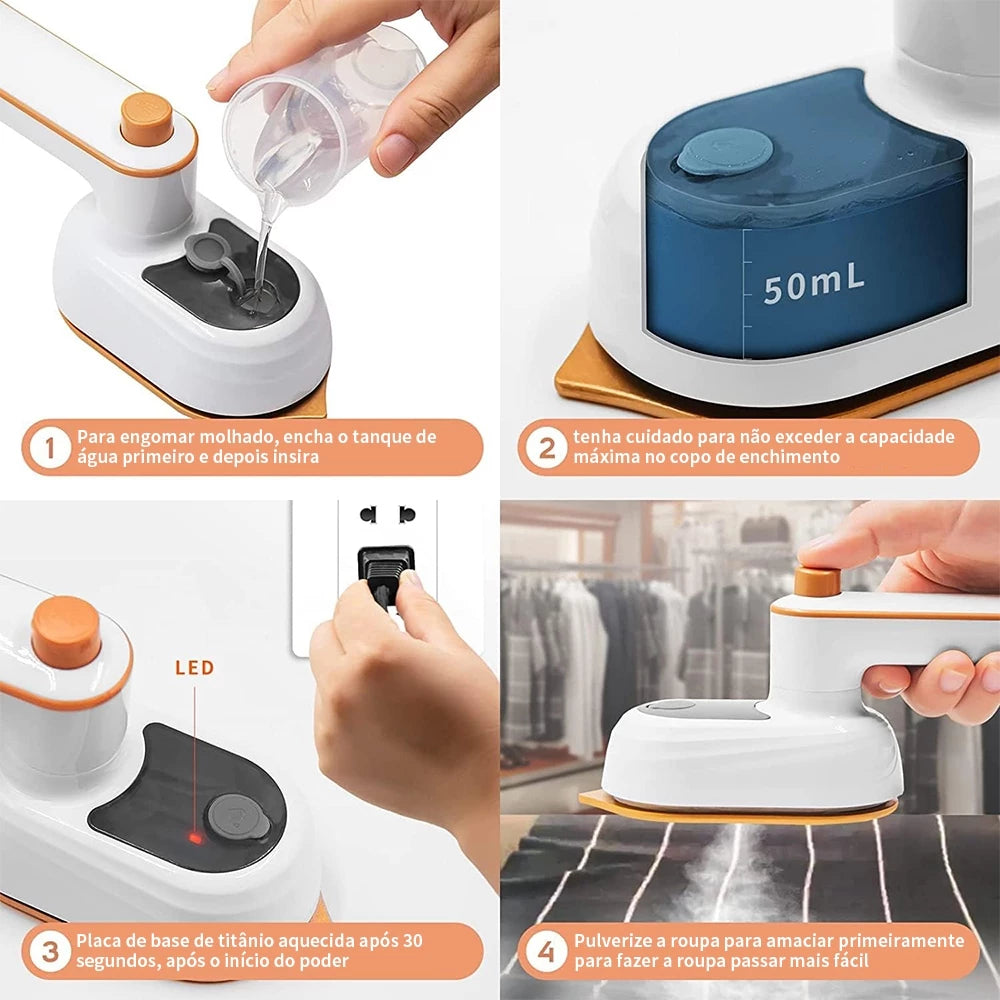 1 Para engomar molhado, encha o tanque de água primeiro e depois insira

50mL

2 tenha cuidado para não exceder a capacidade máxima no copo de enchimento

LED

3 Placa de base de titânio aquecida após 30 segundos, após o início do poder

4 Pulverize a roupa para amaciar primeiramente para fazer a roupa passar mais fácil